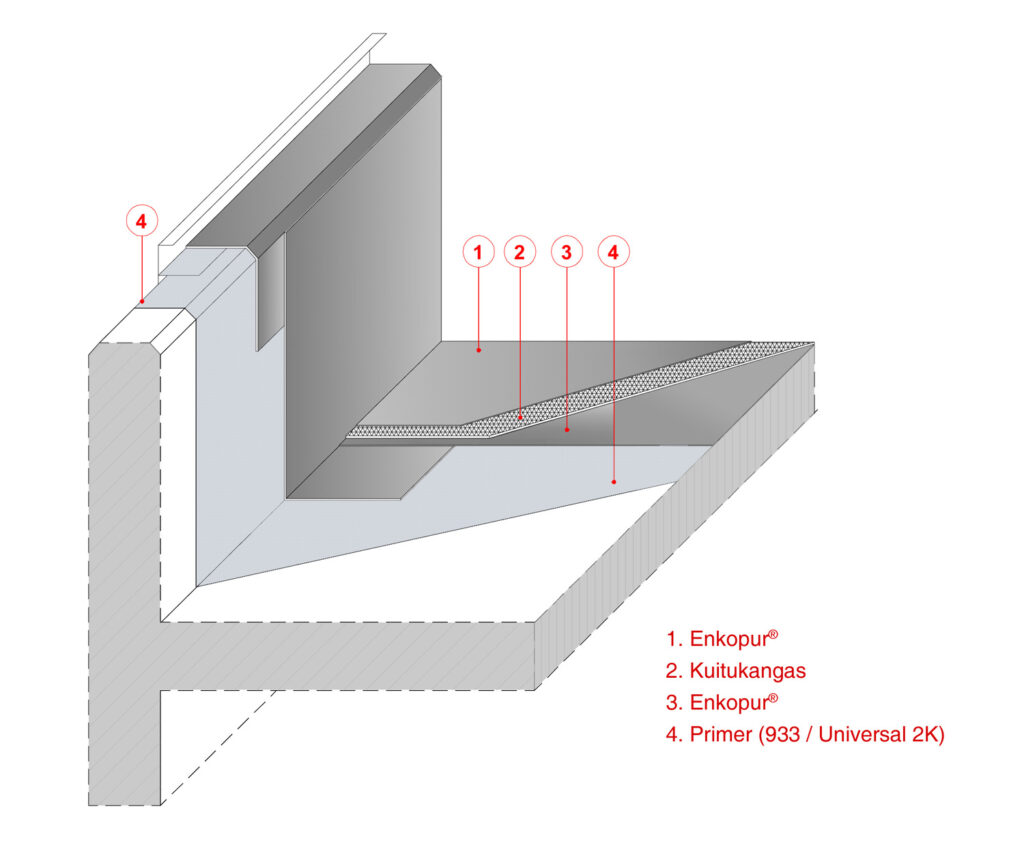 4

1 2 3 4

1. Enkopur®
2. Kuitukangas
3. Enkopur®
4. Primer (933 / Universal 2K)